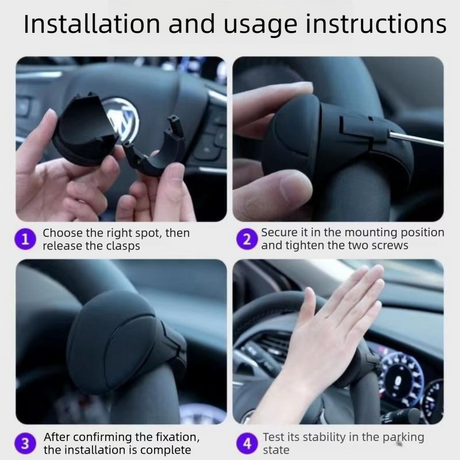 Installation and usage instructions

1 Choose the right spot, then release the clasps

2 Secure it in the mounting position and tighten the two screws

3 After confirming the fixation, the installation is complete

4 Test its stability in the parking state