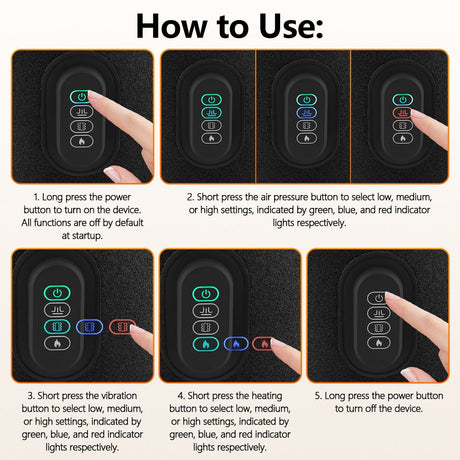 How to Use:

1. Long press the power button to turn on the device. All functions are off by default at startup.

2. Short press the air pressure button to select low, medium, or high settings, indicated by green, blue, and red indicator lights respectively.

3. Short press the vibration button to select low, medium, or high settings, indicated by green, blue, and red indicator lights respectively.

4. Short press the heating button to select low, medium, or high settings, indicated by green, blue, and red indicator lights respectively.

5. Long press the power button to turn off the device.